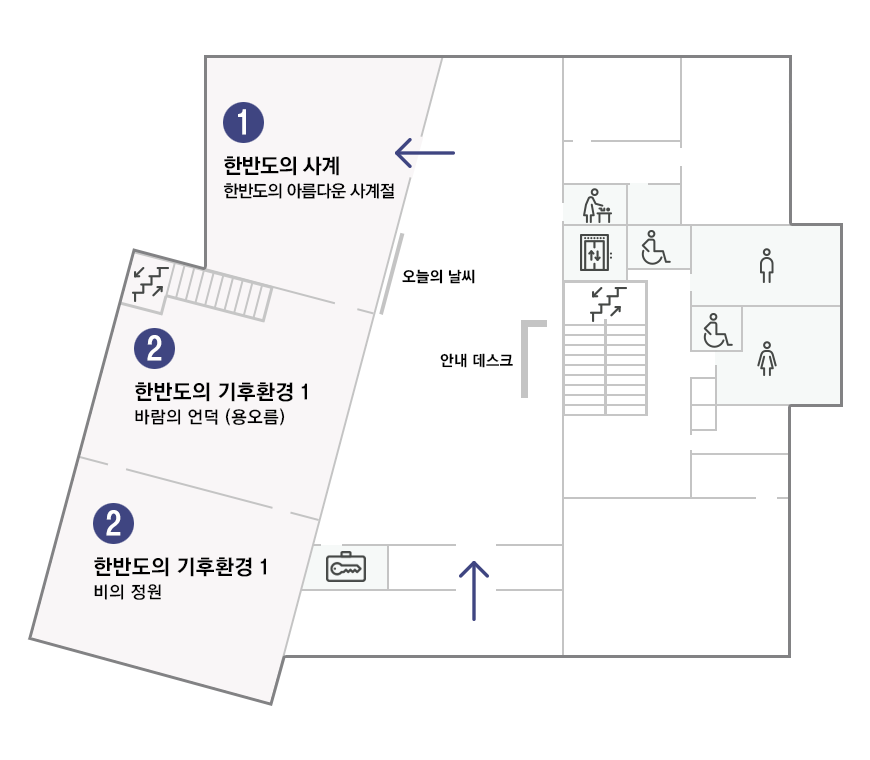 1
한반도의 사계
한반도의 아름다운 사계절

오늘의 날씨

2
한반도의 기후환경 1
바람의 언덕 (용오름)

안내 데스크

2
한반도의 기후환경 1
비의 정원